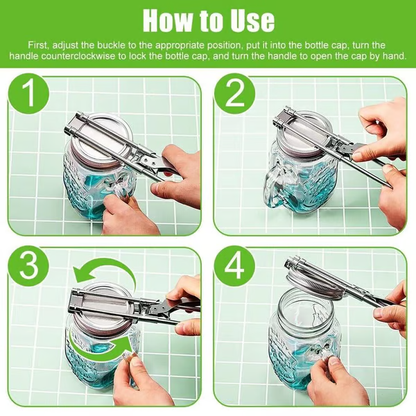 How to Use

First, adjust the buckle to the appropriate position, put it into the bottle cap, turn the handle counterclockwise to lock the bottle cap, and turn the handle to open the cap by hand.

1

2

3

4