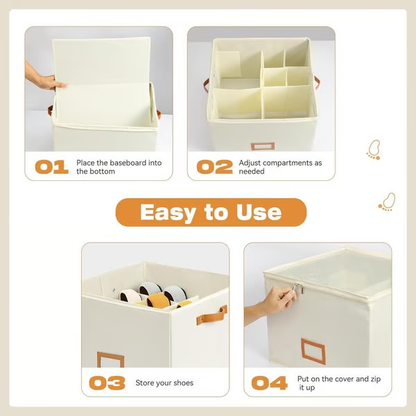 01 Place the baseboard into the bottom

02 Adjust compartments as needed

Easy to Use

03 Store your shoes

04 Put on the cover and zip it up